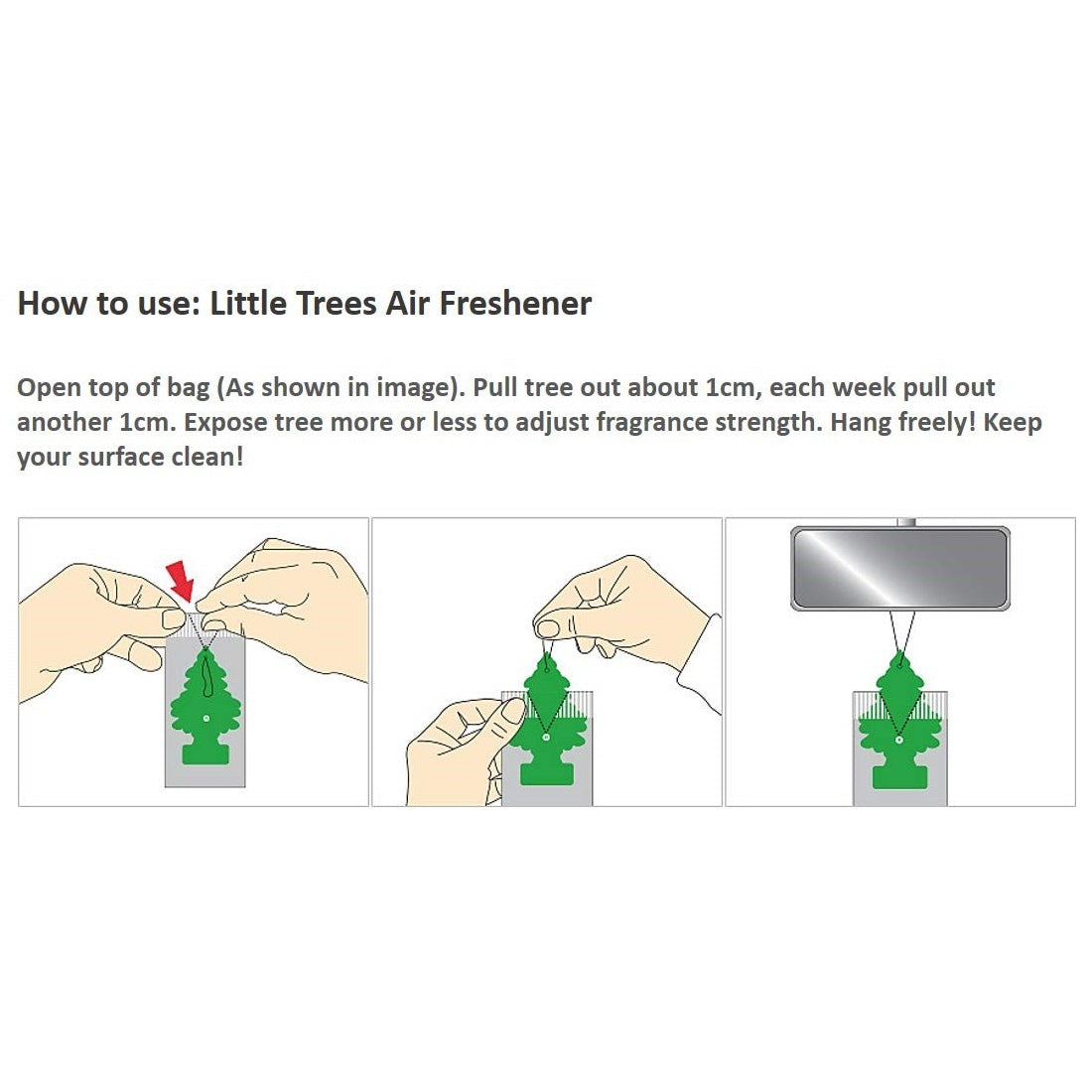 How to use: Little Trees Air Freshener

Open top of bag (As shown in image). Pull tree out about 1cm, each week pull out another 1cm. Expose tree more or less to adjust fragrance strength. Hang freely! Keep your surface clean!